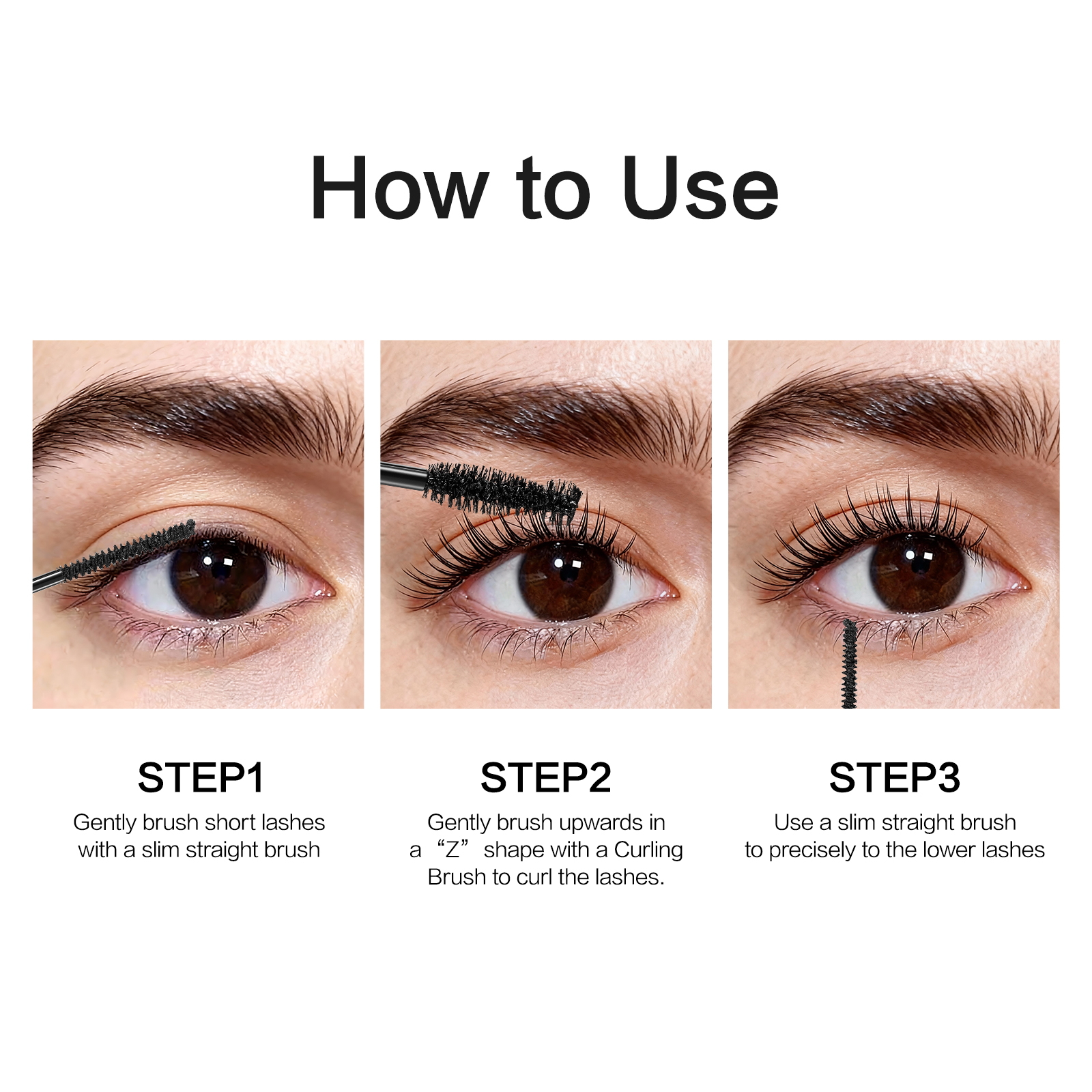 How to Use

STEP1

Gently brush short lashes with a slim straight brush

STEP2

Gently brush upwards in a “Z” shape with a Curling Brush to curl the lashes.

STEP3

Use a slim straight brush to precisely to the lower lashes