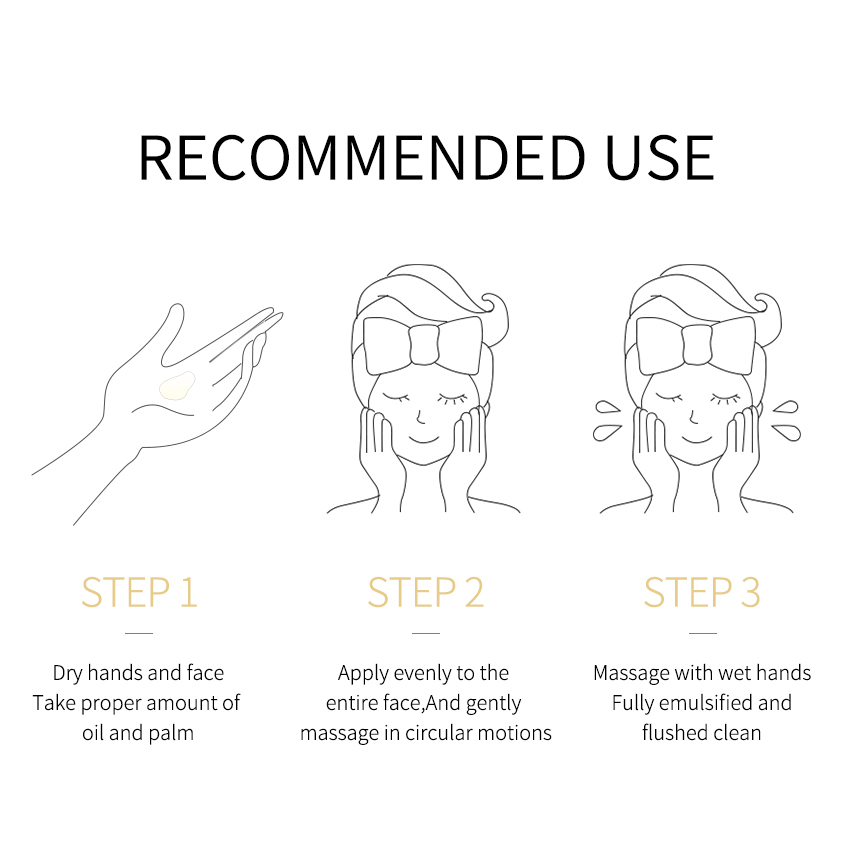 RECOMMENDED USE

STEP 1

Dry hands and face
Take proper amount of oil and palm

STEP 2

Apply evenly to the entire face,And gently massage in circular motions

STEP 3

Massage with wet hands
Fully emulsified and flushed clean